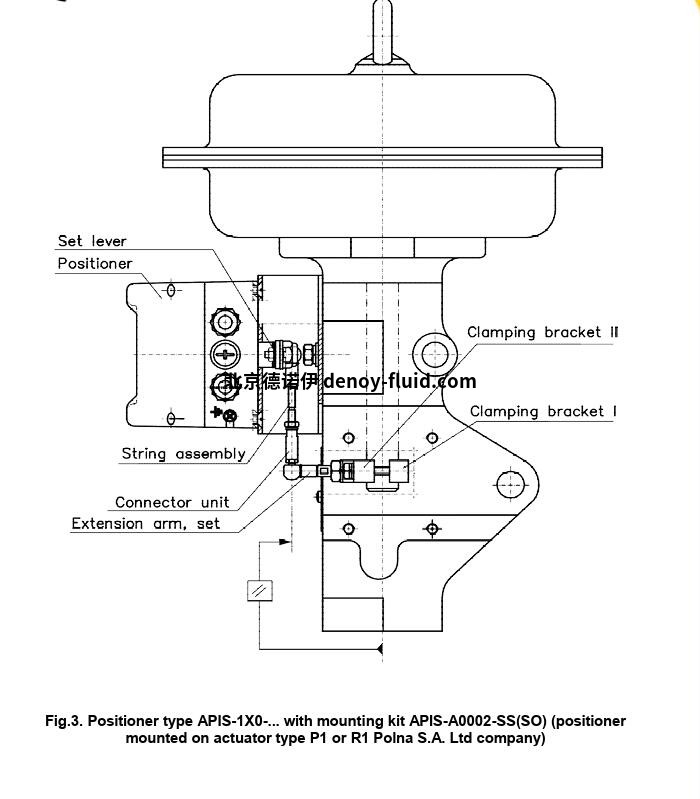 Set lever
Positioner
Clamping bracket II
北京德诺伊 denoy-fluid.com
Clamping bracket I
String assembly
Connector unit
Extension arm, set

Fig.3. Positioner type APIS-1X0-... with mounting kit APIS-A0002-SS(SO) (positioner mounted on actuator type P1 or R1 Polna S.A. Ltd company)