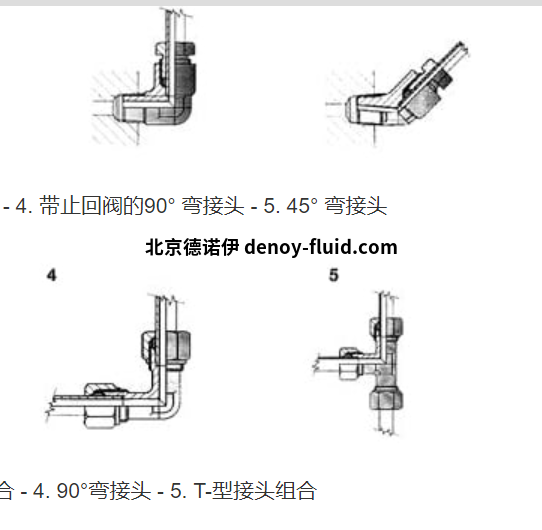 - 4. 带止回阀的90° 弯接头 - 5. 45° 弯接头

北京德诺伊 denoy-fluid.com

4

5

合 - 4. 90°弯接头 - 5. T-型接头组合